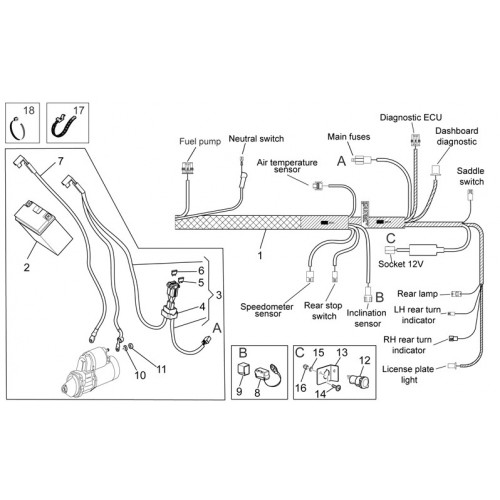 18
17
7
2
6
5
3
4
A
10
11
Fuel pump
Neutral switch
Air temperature sensor
Main fuses
A
Diagnostic ECU
Dashboard diagnostic
Saddle switch
1
C
Socket 12V
Speedometer sensor
Rear stop switch
B
Inclination sensor
Rear lamp
LH rear turn indicator
RH rear turn indicator
License plate light
B
9
8
C
15
13
12
16
14